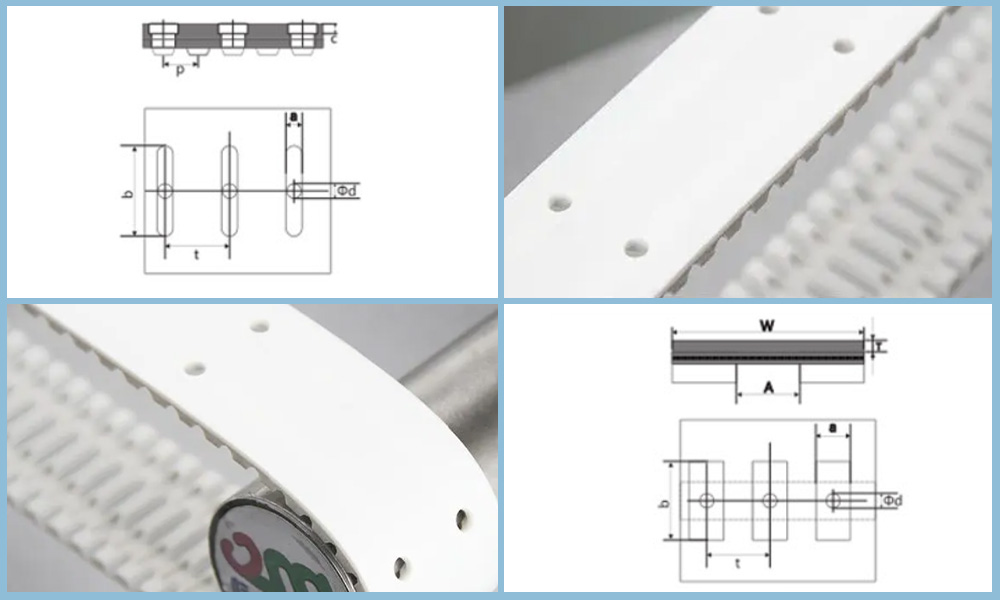 c
p
a
b
Φd
t

W
T
A
a
b
Φd
t